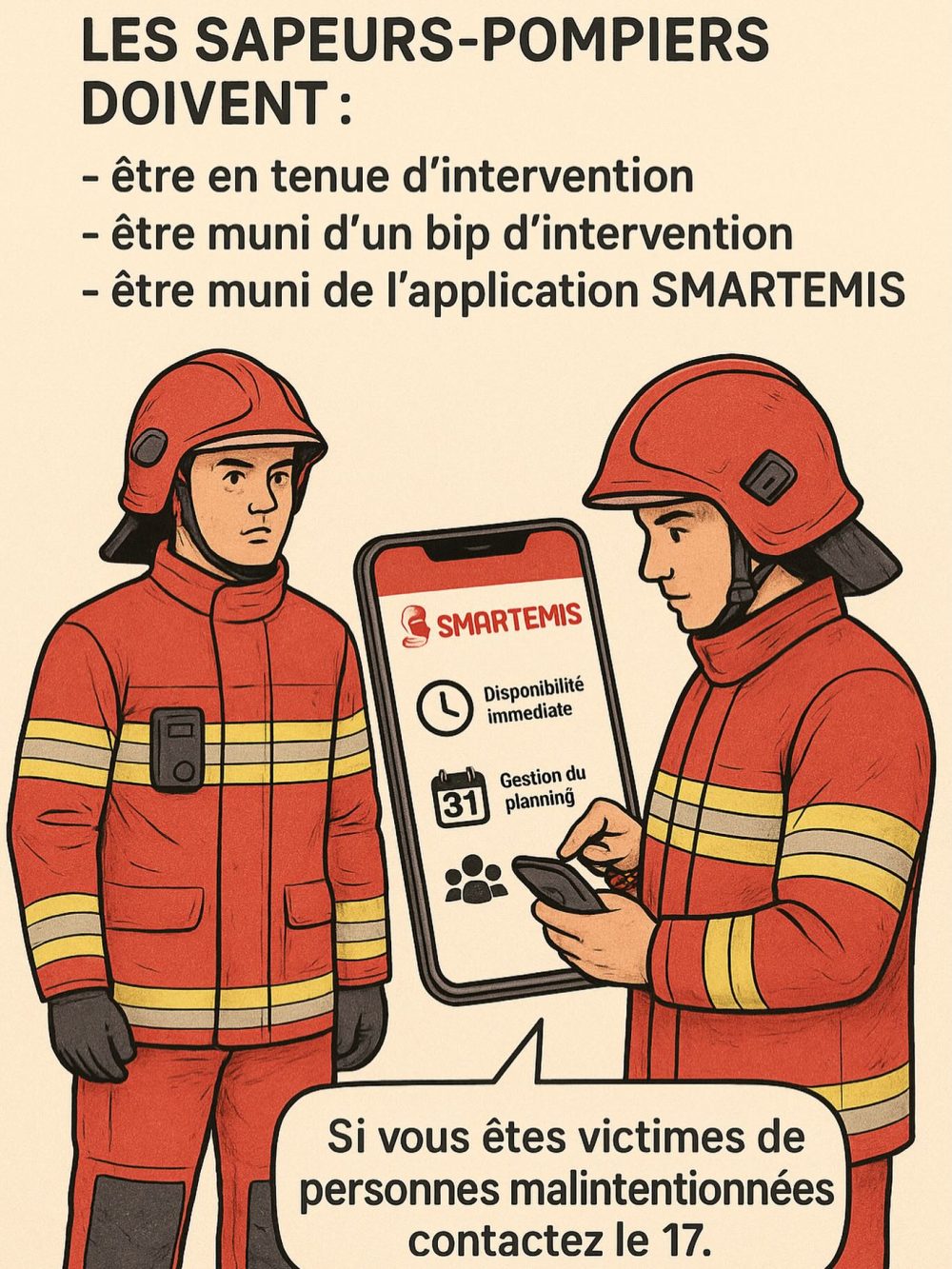 LES SAPEURS-POMPIERS DOIVENT :

- être en tenue d'intervention
- être muni d'un bip d'intervention
- être muni de l'application SMARTEMIS

SMARTEMIS

Disponibilité immediate

31

Gestion du planning

Si vous êtes victimes de personnes malintentionnées contactez le 17.