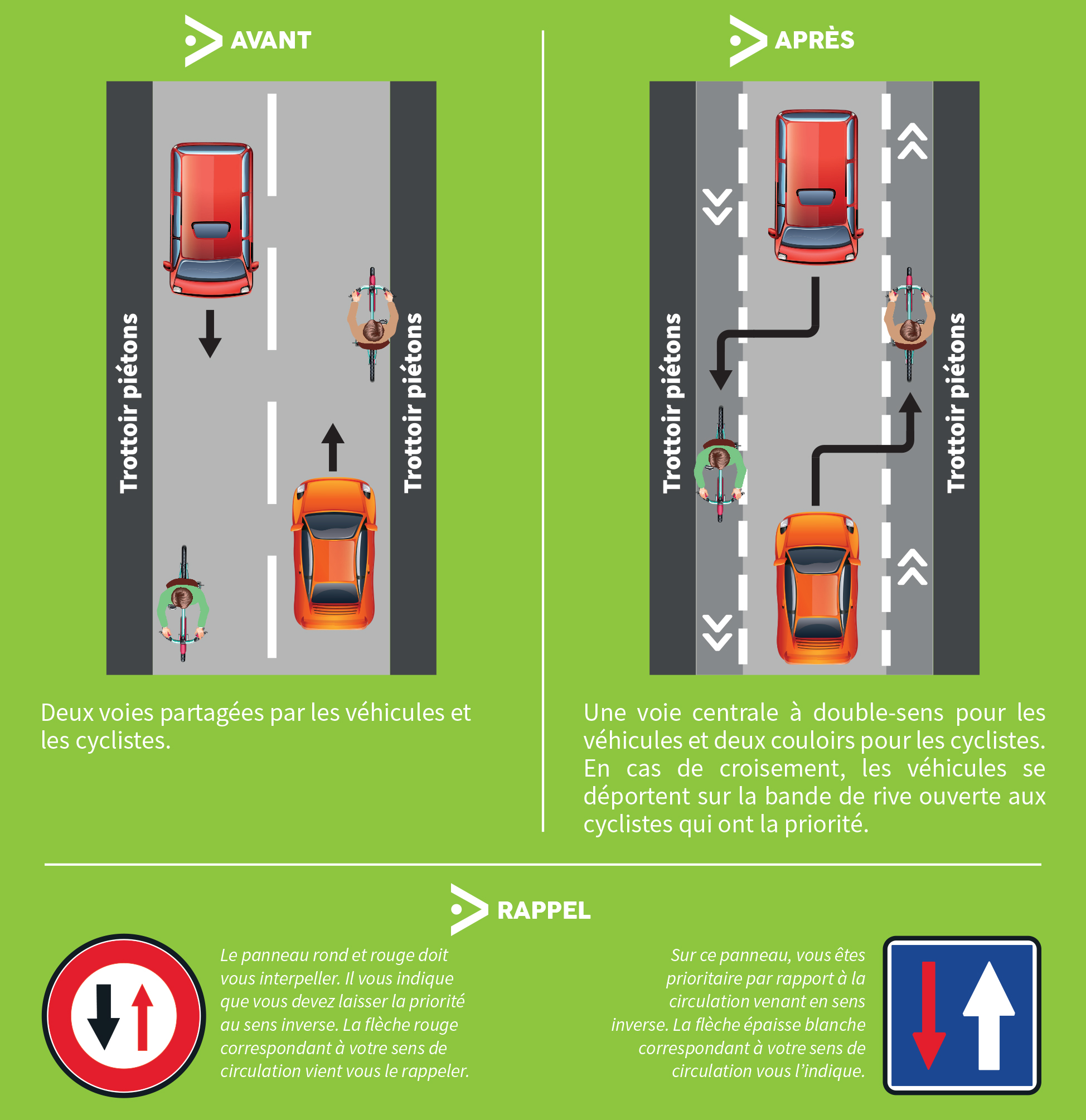 AVANT

Trottoir piétons

Trottoir piétons

Deux voies partagées par les véhicules et les cyclistes.

APRÈS

Trottoir piétons

Trottoir piétons

Une voie centrale à double-sens pour les véhicules et deux couloirs pour les cyclistes. En cas de croisement, les véhicules se déportent sur la bande de rive ouverte aux cyclistes qui ont la priorité.

RAPPEL

Le panneau rond et rouge doit vous interpeller. Il vous indique que vous devez laisser la priorité au sens inverse. La flèche rouge correspondant à votre sens de circulation vient vous le rappeler.

Sur ce panneau, vous êtes prioritaire par rapport à la circulation venant en sens inverse. La flèche épaisse blanche correspondant à votre sens de circulation vous l'indique.