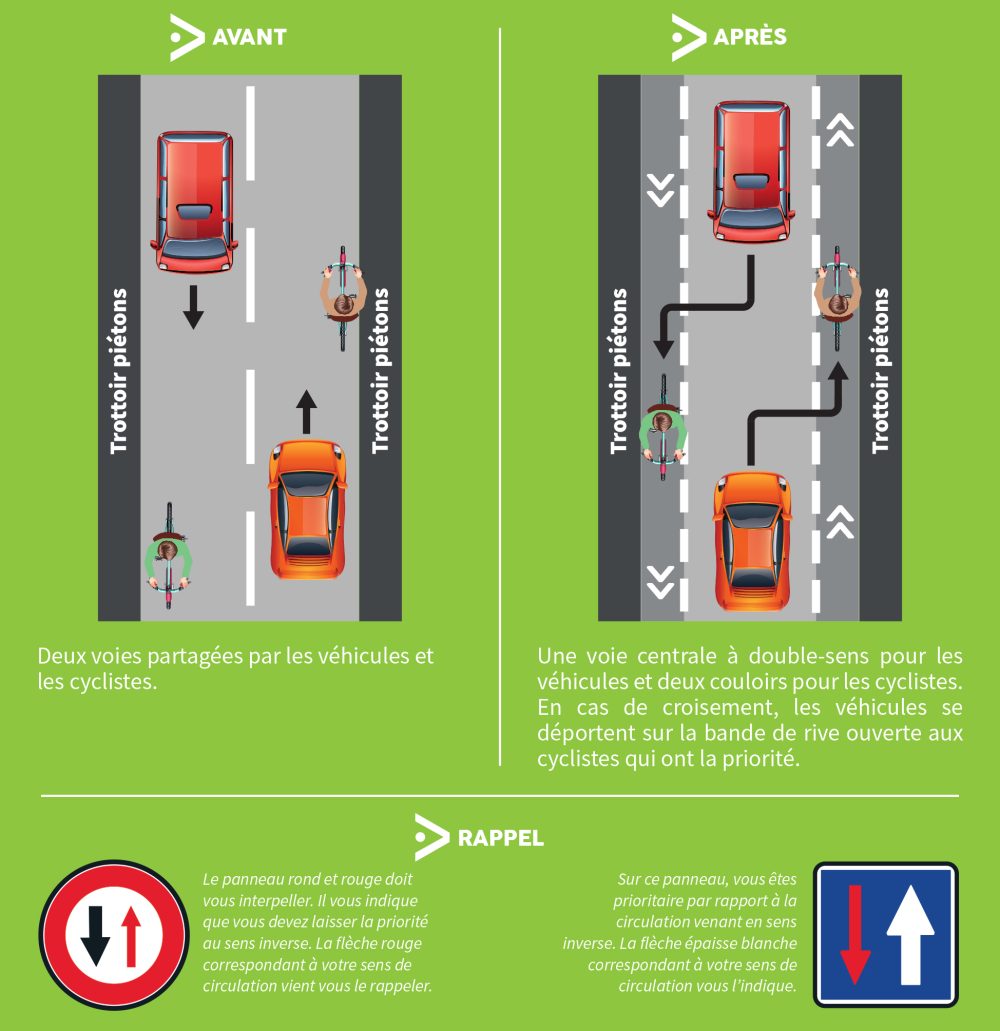 AVANT

Trottoir piétons

Trottoir piétons

Deux voies partagées par les véhicules et les cyclistes.

APRÈS

Trottoir piétons

Trottoir piétons

Une voie centrale à double-sens pour les véhicules et deux couloirs pour les cyclistes. En cas de croisement, les véhicules se déportent sur la bande de rive ouverte aux cyclistes qui ont la priorité.

RAPPEL

Le panneau rond et rouge doit vous interpeller. Il vous indique que vous devez laisser la priorité au sens inverse. La flèche rouge correspondant à votre sens de circulation vient vous le rappeler.

Sur ce panneau, vous êtes prioritaire par rapport à la circulation venant en sens inverse. La flèche épaisse blanche correspondant à votre sens de circulation vous l'indique.